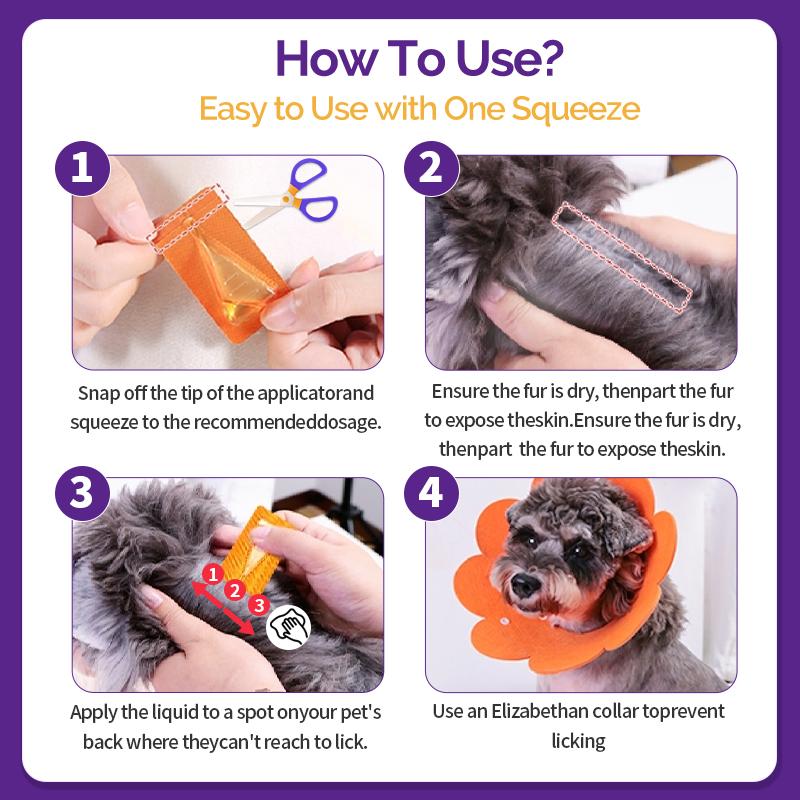 How To Use?
Easy to Use with One Squeeze

1

Snap off the tip of the applicatorand squeeze to the recommendeddosage.

2

Ensure the fur is dry, thenpart the fur to expose theskin.Ensure the fur is dry, thenpart the fur to expose theskin.

3

1 2 3

Apply the liquid to a spot onyour pet's back where theycan't reach to lick.

4

Use an Elizabethan collar toprevent licking