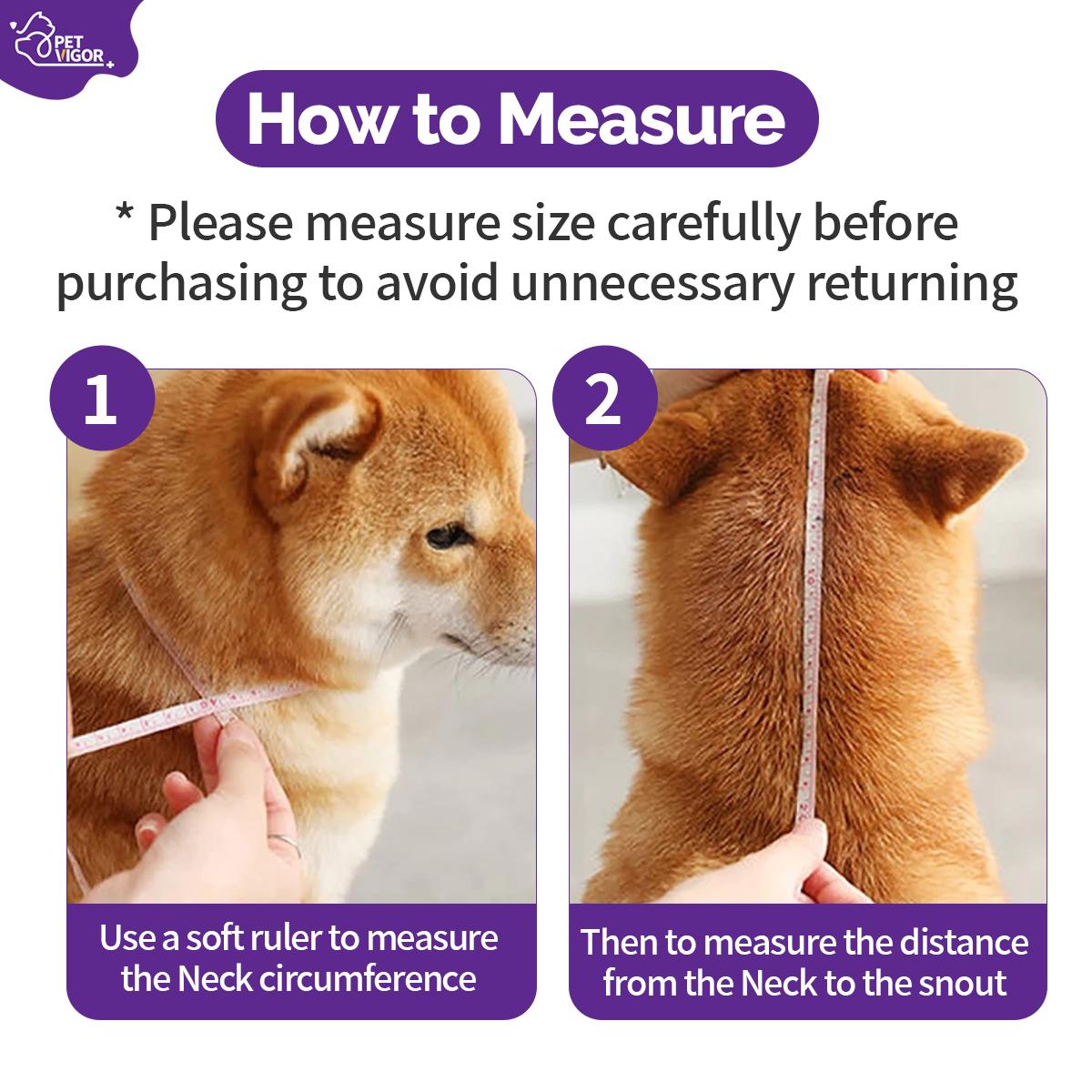 PET VIGOR

How to Measure

* Please measure size carefully before purchasing to avoid unnecessary returning

1

Use a soft ruler to measure the Neck circumference

2

Then to measure the distance from the Neck to the snout